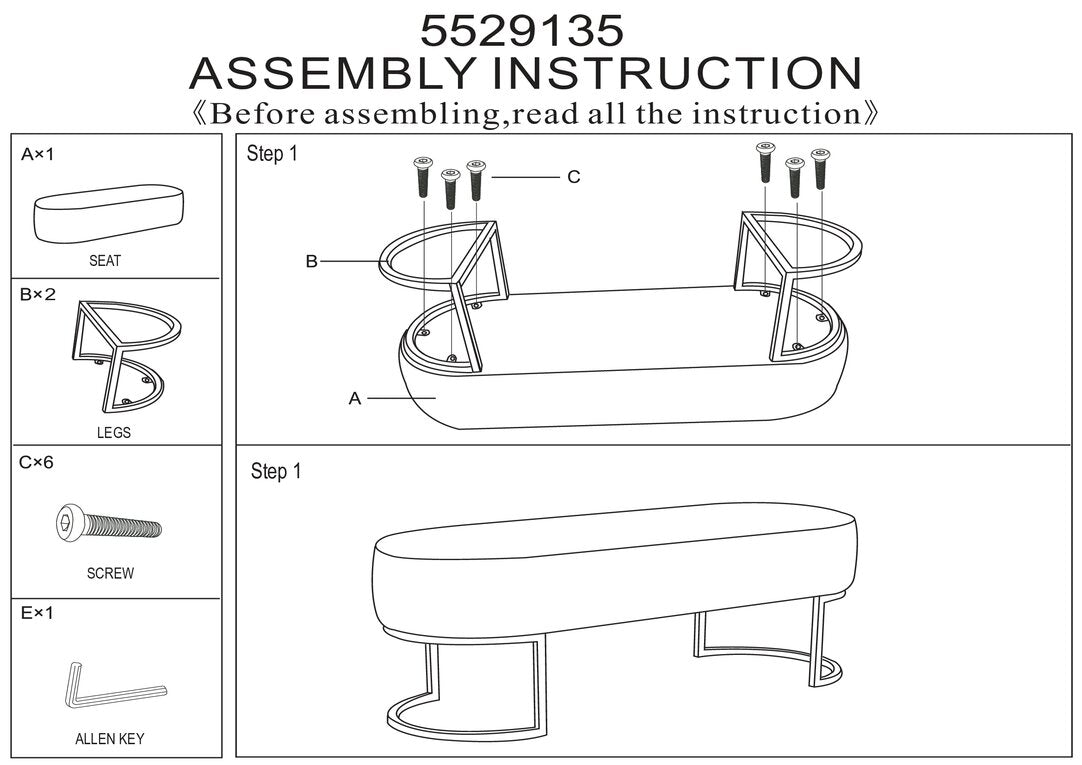 5529135
ASSEMBLY INSTRUCTION
《Before assembling,read all the instruction》

A×1
SEAT

B×2
LEGS

C×6
SCREW

E×1
ALLEN KEY

Step 1
C
B
A

Step 1