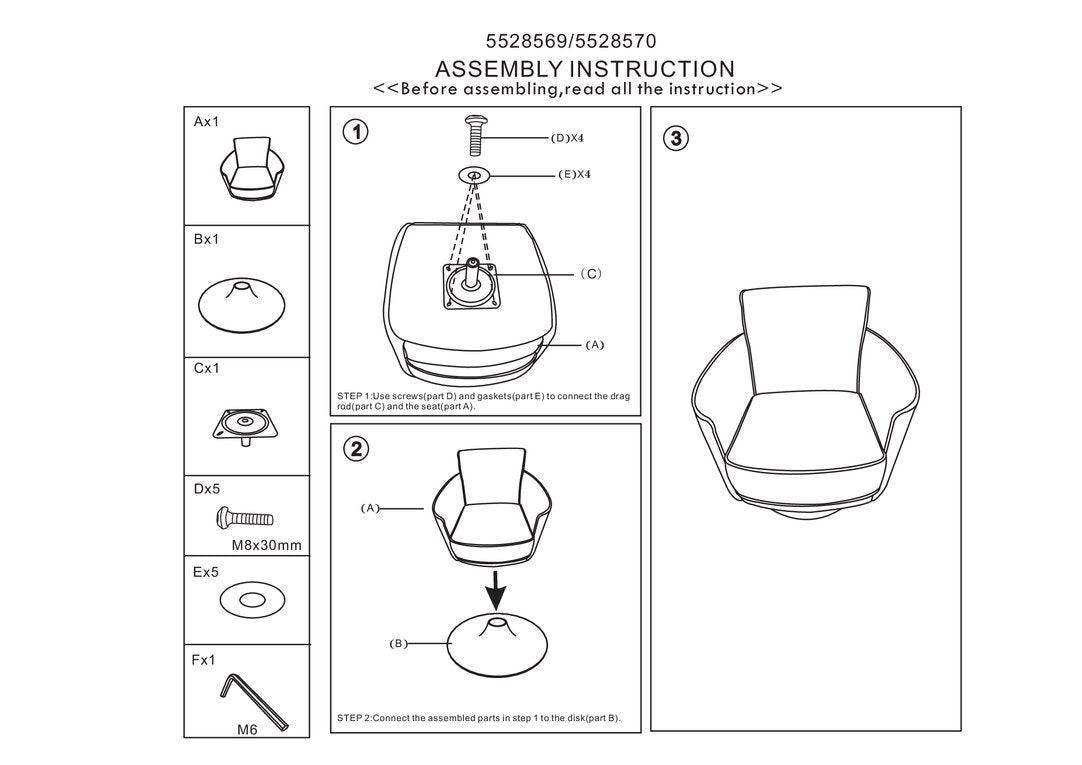 5528569/5528570
ASSEMBLY INSTRUCTION
<<Before assembling,read all the instruction>>

Ax1

Bx1

Cx1

Dx5
M8x30mm

Ex5

Fx1
M6

1
(D)X4
(E)X4
(C)
(A)
STEP 1:Use screws(part D) and gaskets(part E) to connect the drag rod(part C) and the seat(part A).

2
(A)
(B)
STEP 2:Connect the assembled parts in step 1 to the disk(part B).

3