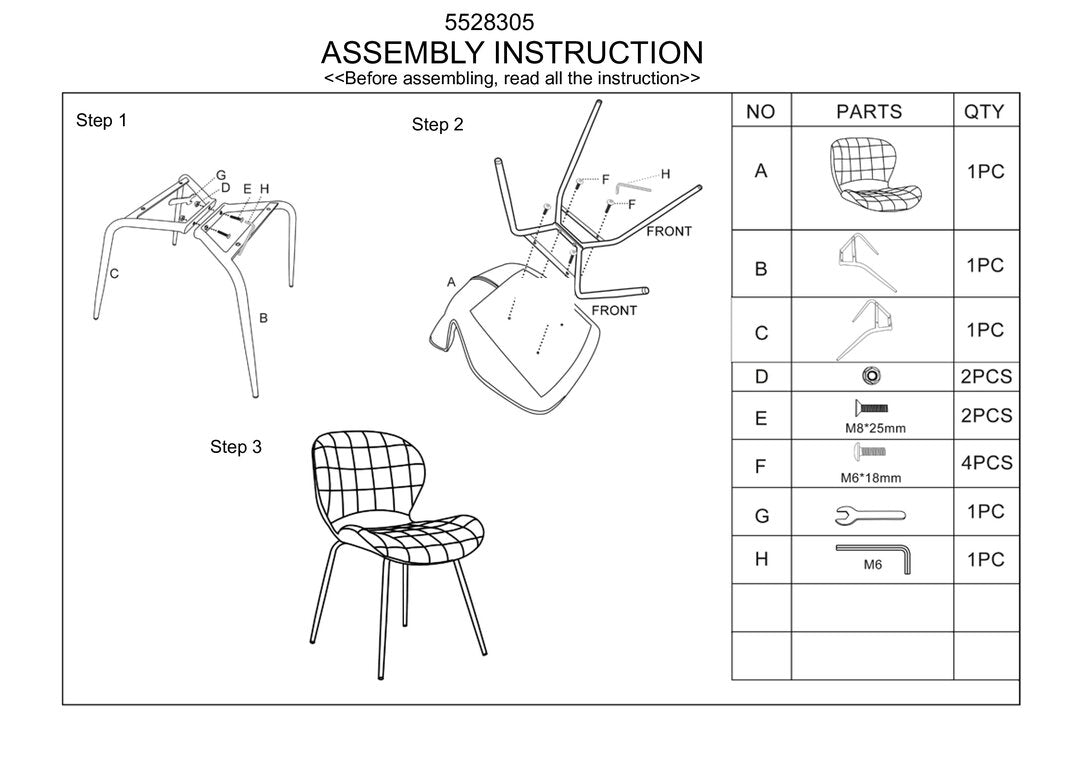 5528305
ASSEMBLY INSTRUCTION
<<Before assembling, read all the instruction>>

Step 1

G
D
E
H
C
B

Step 2

F
H
F
FRONT
A
FRONT

Step 3

| NO | PARTS | QTY |
|---|---|---|
| A | | 1PC |
| B | | 1PC |
| C | | 1PC |
| D | | 2PCS |
| E | M8*25mm | 2PCS |
| F | M6*18mm | 4PCS |
| G | | 1PC |
| H | M6 | 1PC |
| | | |
| | | |