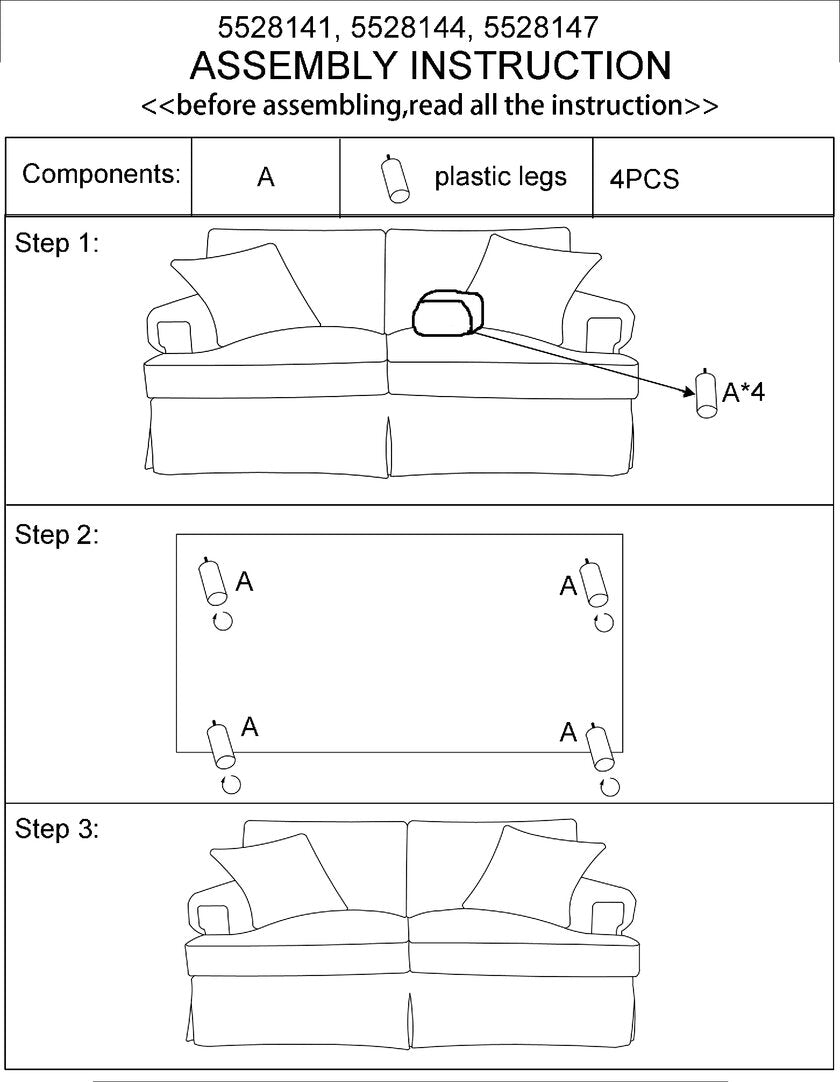 5528141, 5528144, 5528147
ASSEMBLY INSTRUCTION
<<before assembling,read all the instruction>>

| Components: | A | plastic legs | 4PCS |
|---|---|---|---|

Step 1:

A*4

Step 2:

A A A A

Step 3: