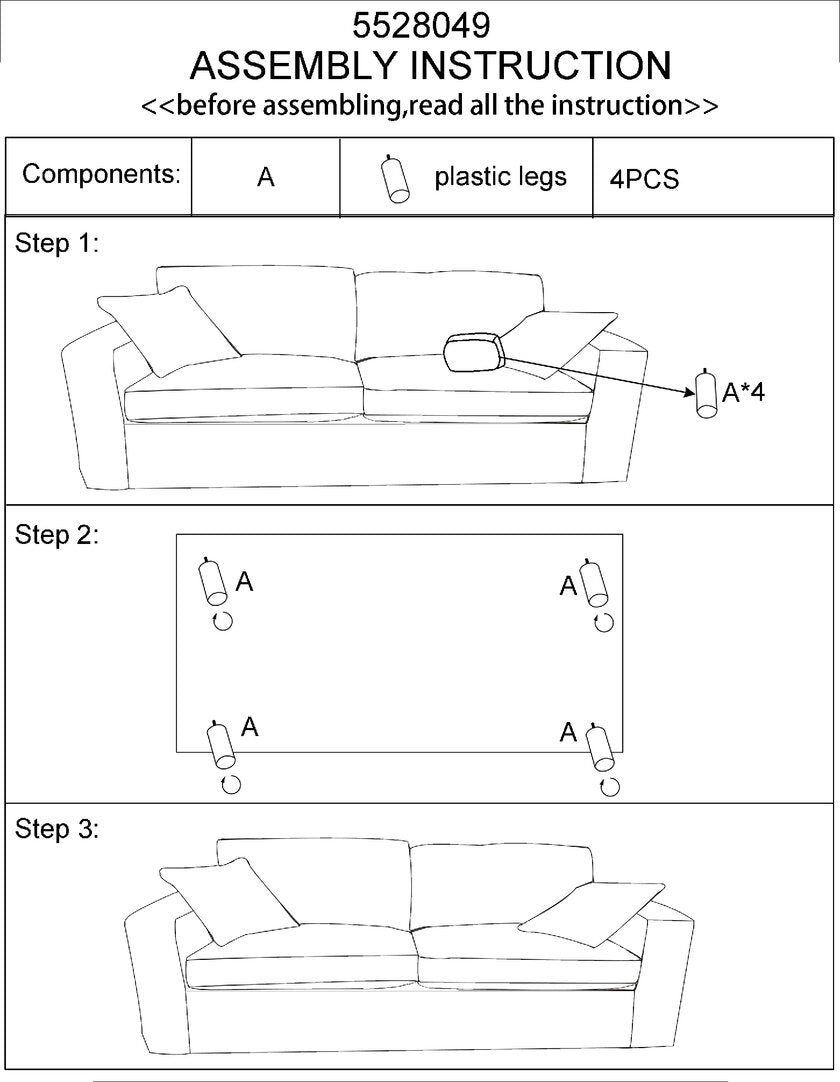 5528049
ASSEMBLY INSTRUCTION
<<before assembling,read all the instruction>>

| Components: | A | plastic legs | 4PCS |
|---|---|---|---|

Step 1:

A*4

Step 2:

A

A

A

A

Step 3: