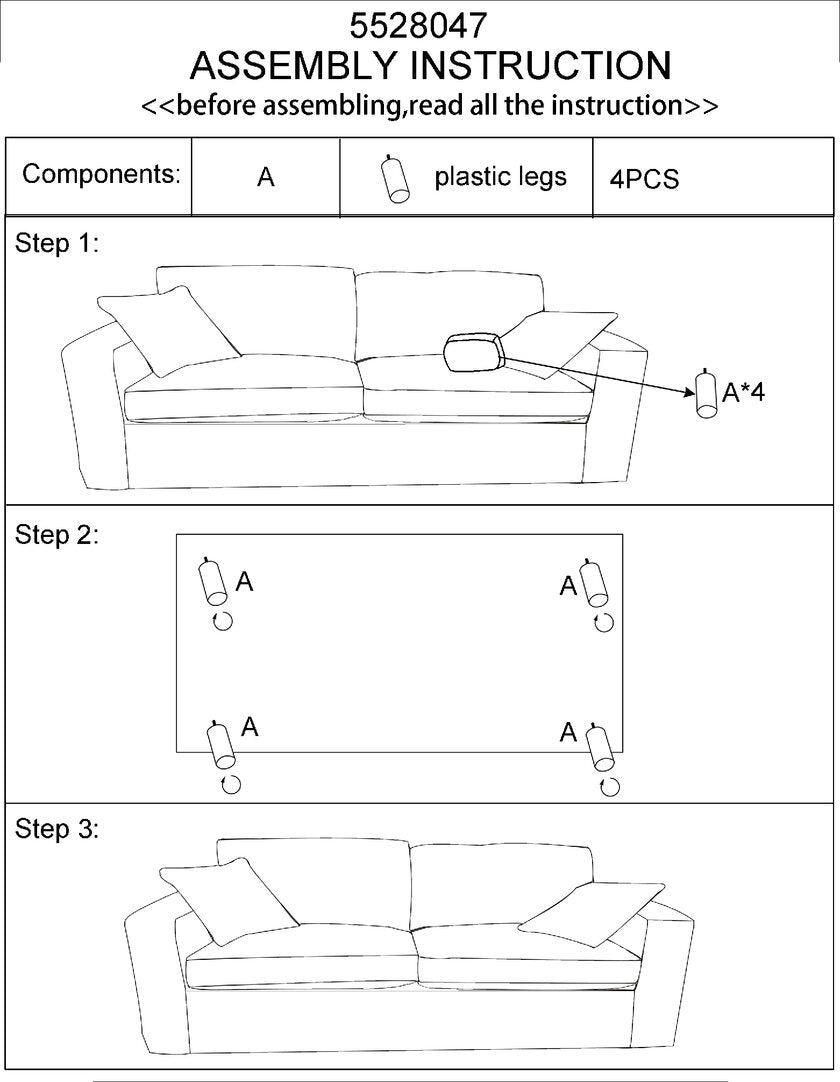 5528047
ASSEMBLY INSTRUCTION
<<before assembling,read all the instruction>>

| Components: | A | plastic legs | 4PCS |
|---|---|---|---|

Step 1:

A*4

Step 2:

A A A A

Step 3: