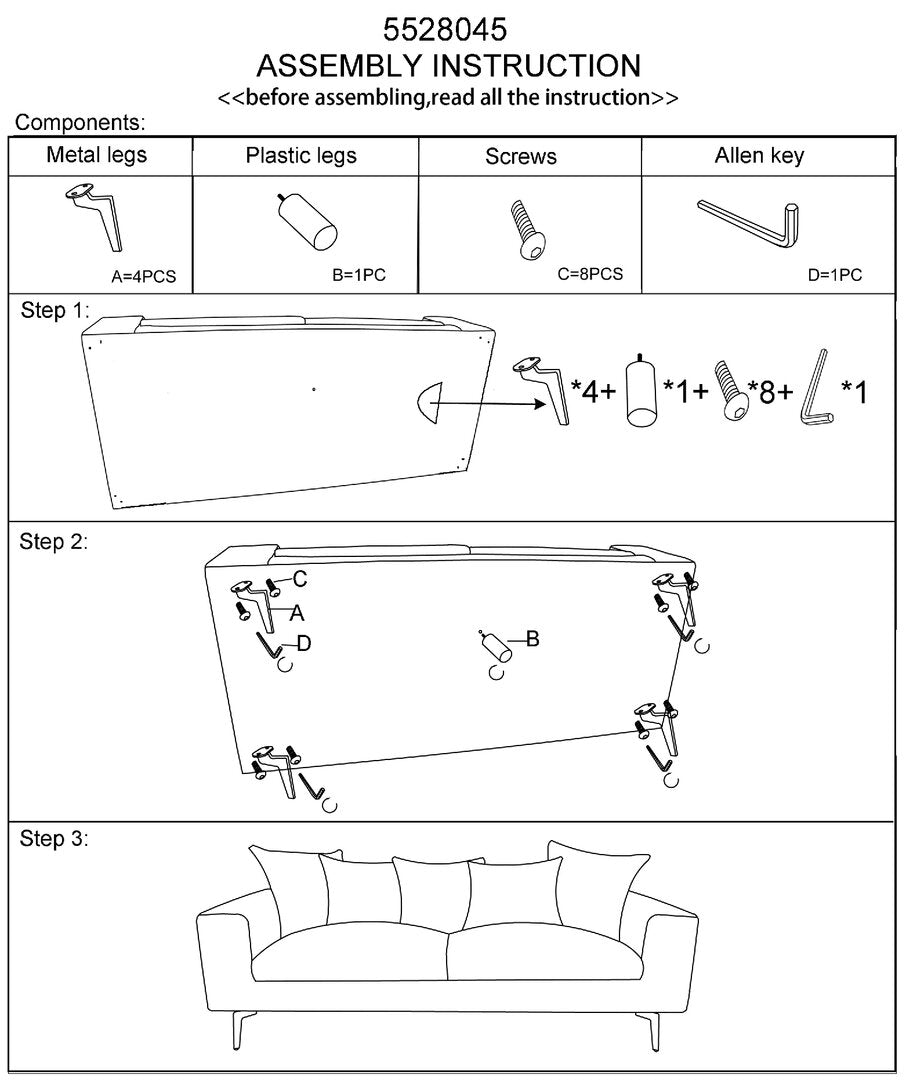 5528045
ASSEMBLY INSTRUCTION
<<before assembling,read all the instruction>>

Components:

| Metal legs | Plastic legs | Screws | Allen key |
|---|---|---|---|
| A=4PCS | B=1PC | C=8PCS | D=1PC |

Step 1:

*4+ *1+ *8+ *1

Step 2:

C
A
D
B

Step 3: