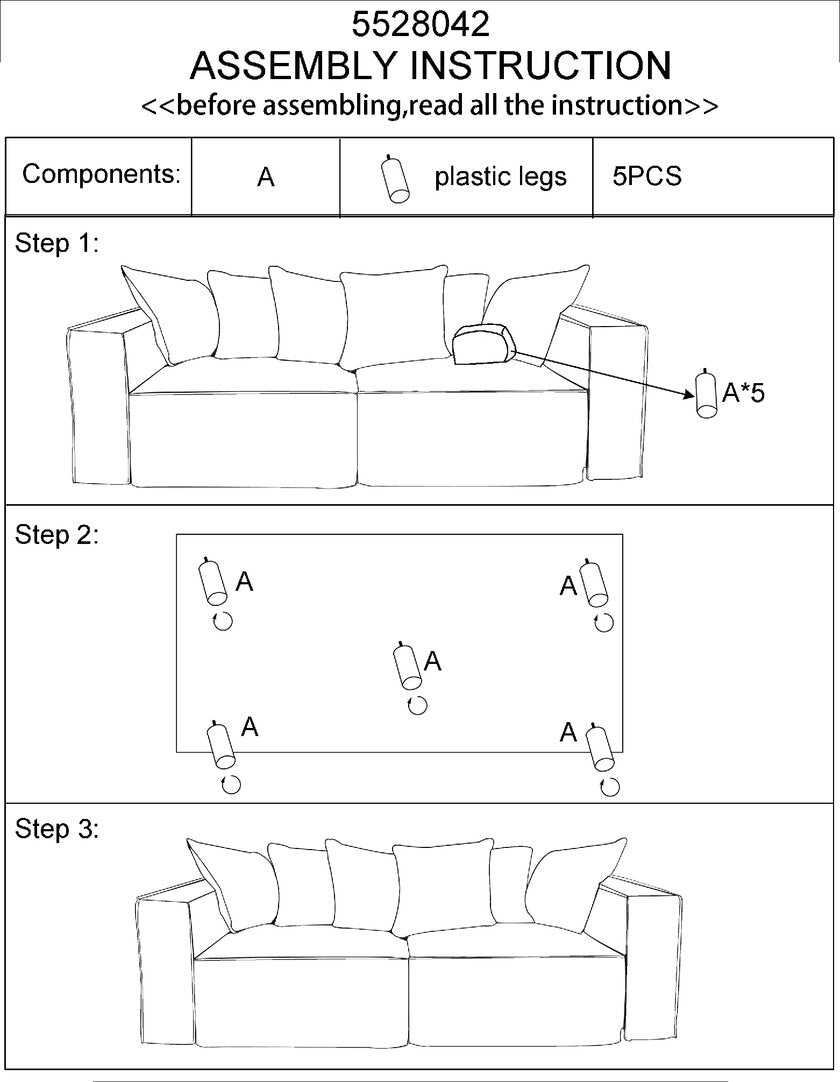 5528042
ASSEMBLY INSTRUCTION
<<before assembling,read all the instruction>>

| Components: | A | plastic legs | 5PCS |
|---|---|---|---|

Step 1:

A*5

Step 2:

A

A

A

A

A

Step 3: