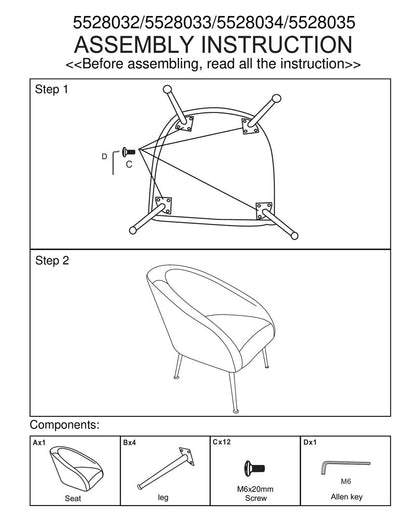 5528032/5528033/5528034/5528035
ASSEMBLY INSTRUCTION
<<Before assembling, read all the instruction>>

Step 1

D

C

Step 2

Components:

| Ax1 | Bx4 | Cx12 | Dx1 |
|---|---|---|---|
| Seat | leg | M6x20mm Screw | M6 Allen key |