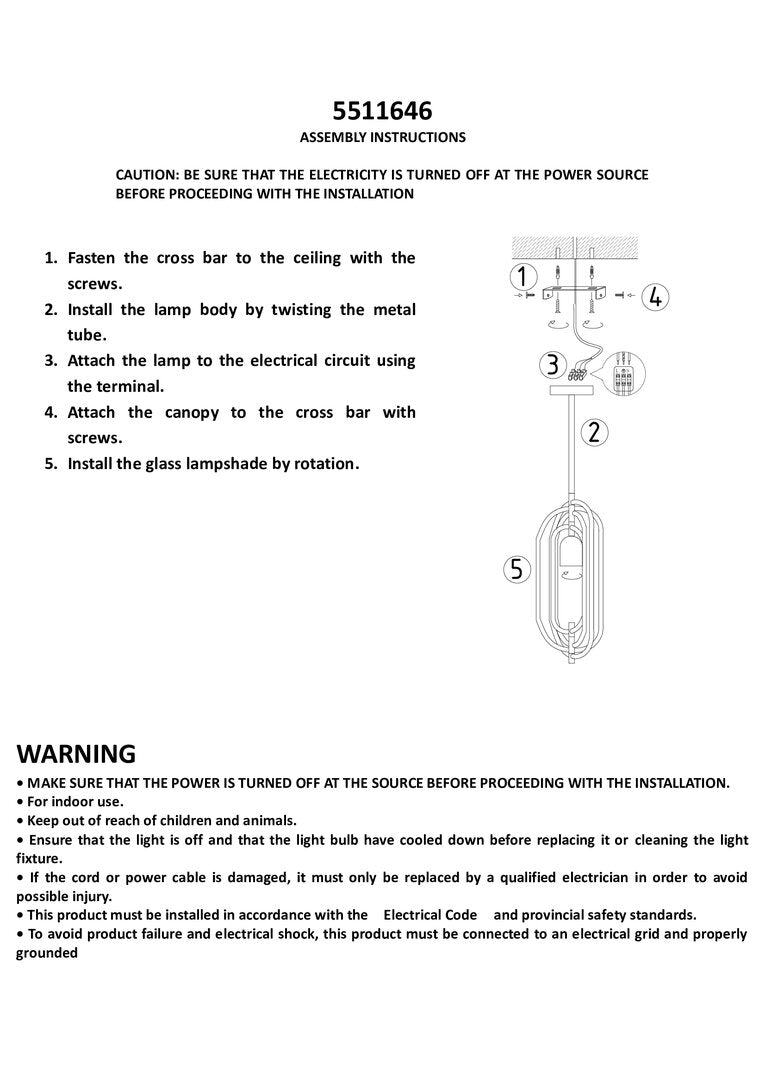 5511646
ASSEMBLY INSTRUCTIONS

CAUTION: BE SURE THAT THE ELECTRICITY IS TURNED OFF AT THE POWER SOURCE BEFORE PROCEEDING WITH THE INSTALLATION

1. Fasten the cross bar to the ceiling with the screws.
2. Install the lamp body by twisting the metal tube.
3. Attach the lamp to the electrical circuit using the terminal.
4. Attach the canopy to the cross bar with screws.
5. Install the glass lampshade by rotation.

1
4
3
2
5

WARNING
• MAKE SURE THAT THE POWER IS TURNED OFF AT THE SOURCE BEFORE PROCEEDING WITH THE INSTALLATION.
• For indoor use.
• Keep out of reach of children and animals.
• Ensure that the light is off and that the light bulb have cooled down before replacing it or cleaning the light fixture.
• If the cord or power cable is damaged, it must only be replaced by a qualified electrician in order to avoid possible injury.
• This product must be installed in accordance with the Electrical Code and provincial safety standards.
• To avoid product failure and electrical shock, this product must be connected to an electrical grid and properly grounded