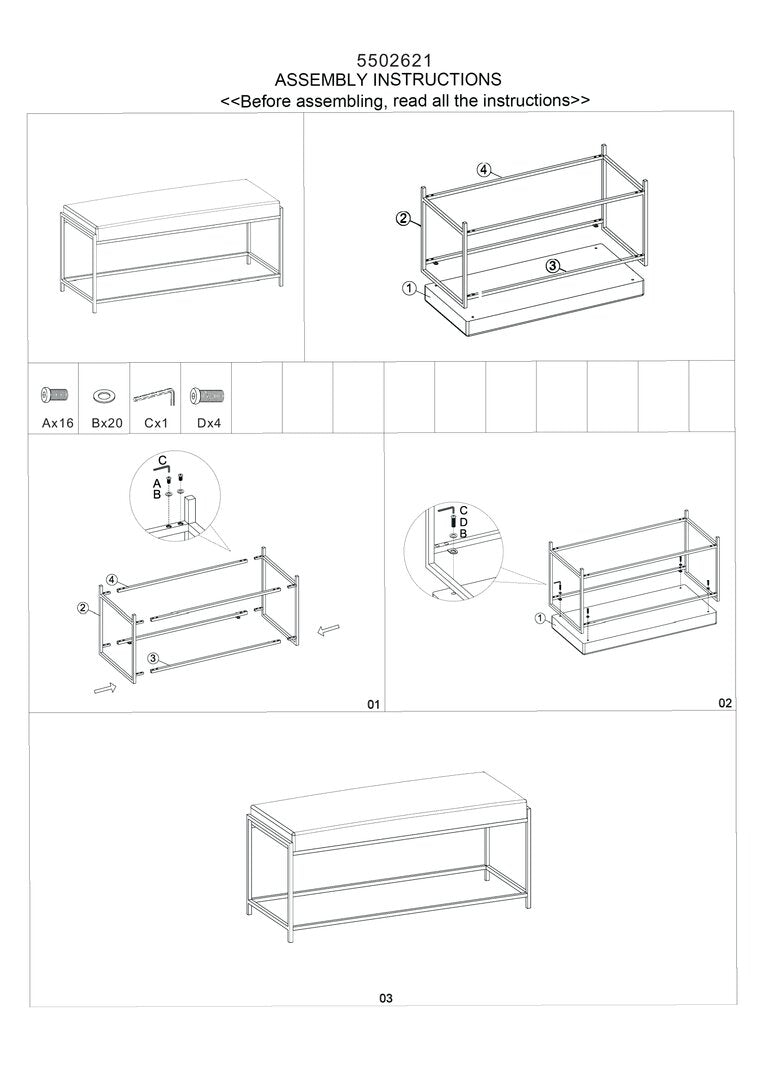 5502621
ASSEMBLY INSTRUCTIONS
<<Before assembling, read all the instructions>>

④
②
③
①

Ax16 Bx20 Cx1 Dx4

C
A
B
④
②
③
01

C
D
B
①
02

03