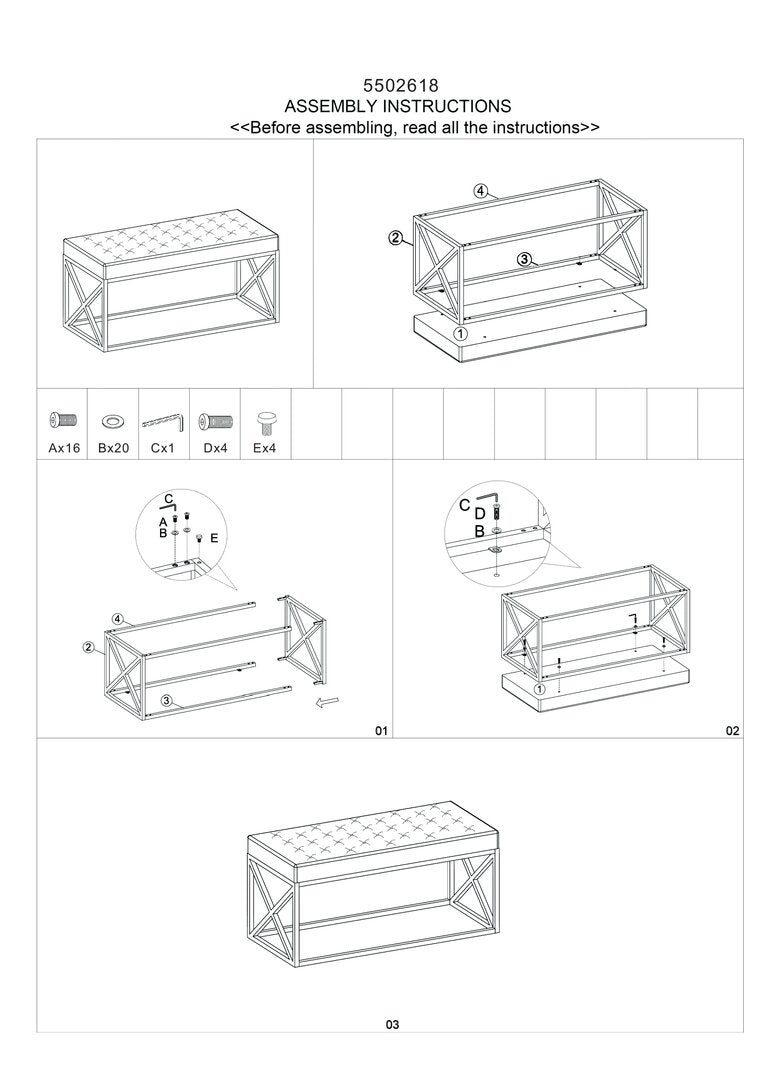 5502618
ASSEMBLY INSTRUCTIONS
<<Before assembling, read all the instructions>>

④
②
③
①

Ax16 Bx20 Cx1 Dx4 Ex4

C
A
B
E
④
②
③
01

C
D
B
①
02

03