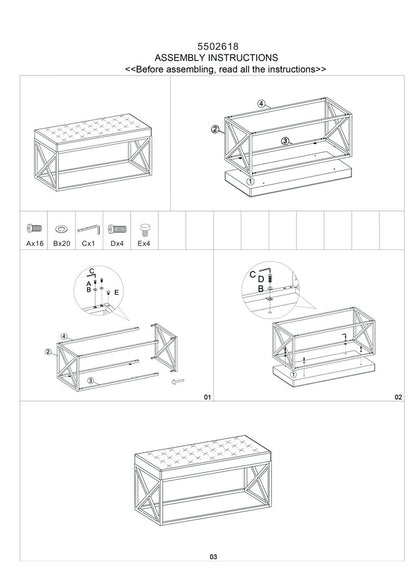 5502618
ASSEMBLY INSTRUCTIONS
<<Before assembling, read all the instructions>>

4
2
3
1

| Ax16 | Bx20 | Cx1 | Dx4 | Ex4 |
|---|---|---|---|---|

C
A
B
E
4
2
3
01

C
D
B
1
02

03