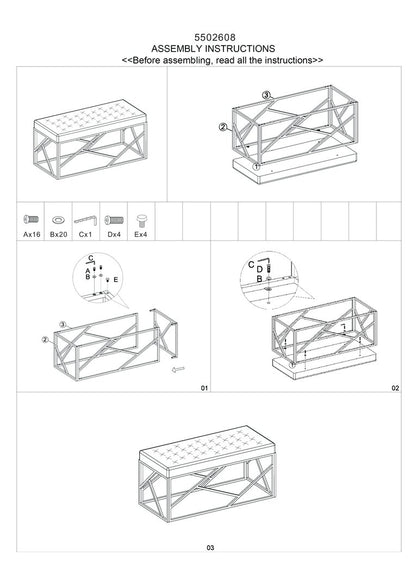 5502608
ASSEMBLY INSTRUCTIONS
<<Before assembling, read all the instructions>>

③
②
①

Ax16 Bx20 Cx1 Dx4 Ex4

C
A
B
E
③
②

01

C
D
B
①

02

03