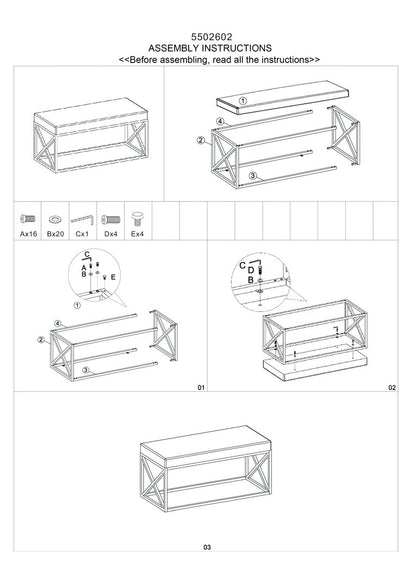 5502602
ASSEMBLY INSTRUCTIONS
<<Before assembling, read all the instructions>>

①
④
②
③

Ax16 Bx20 Cx1 Dx4 Ex4

C
A
B
E
①
④
②
③
01

C
D
B
02

03