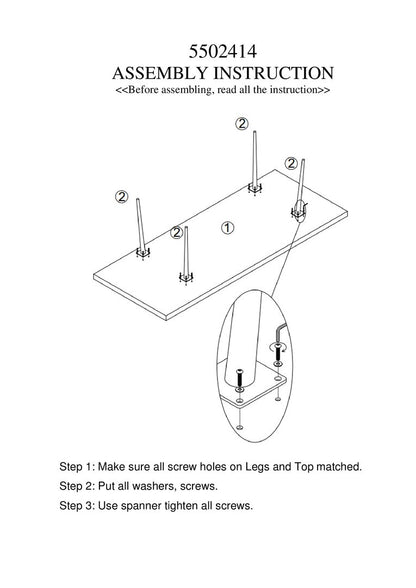 5502414
ASSEMBLY INSTRUCTION
<<Before assembling, read all the instruction>>

②
②
②
②
①

Step 1: Make sure all screw holes on Legs and Top matched.

Step 2: Put all washers, screws.

Step 3: Use spanner tighten all screws.