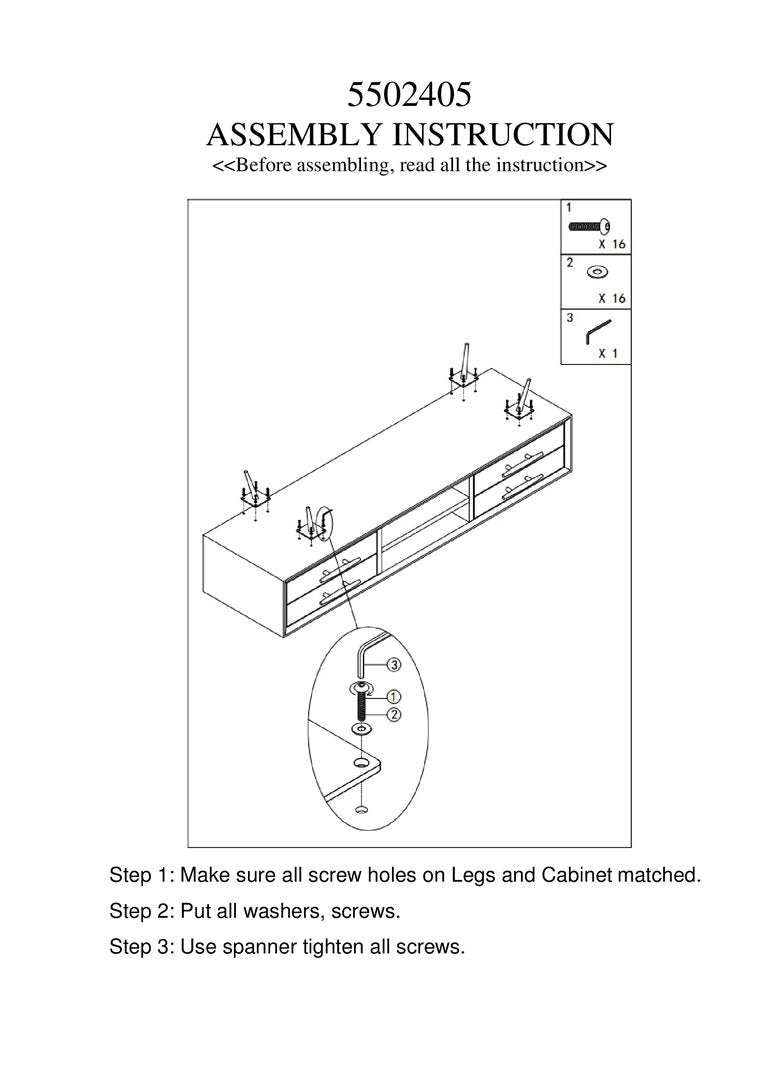 5502405
ASSEMBLY INSTRUCTION
<<Before assembling, read all the instruction>>

1
X 16
2
X 16
3
X 1

3
1
2

Step 1: Make sure all screw holes on Legs and Cabinet matched.
Step 2: Put all washers, screws.
Step 3: Use spanner tighten all screws.