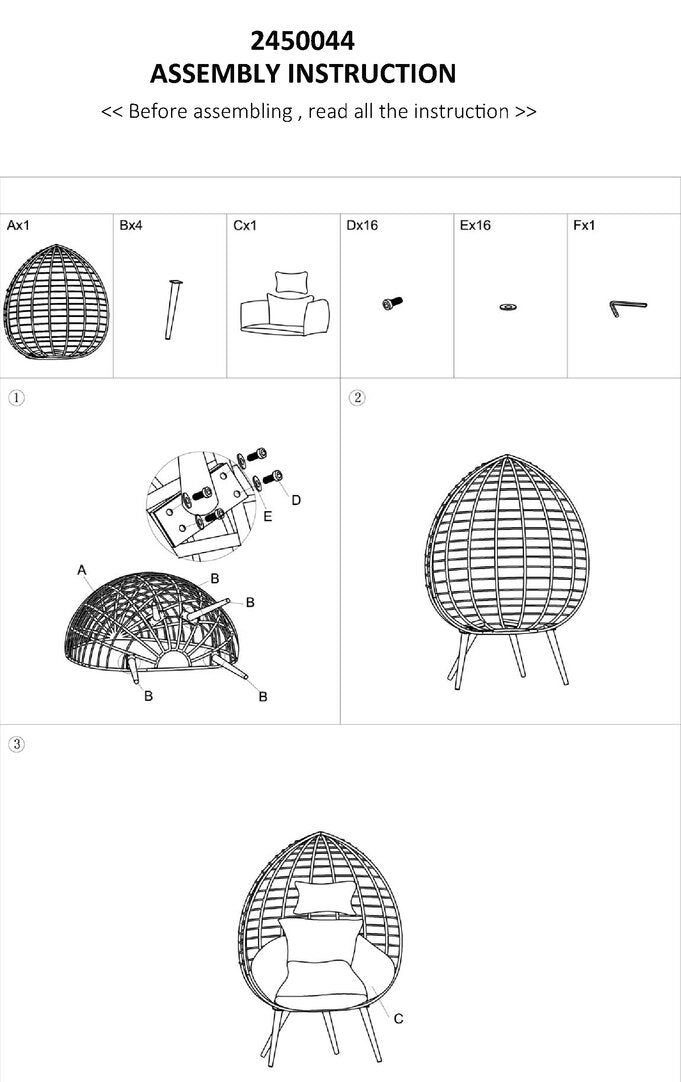 2450044
ASSEMBLY INSTRUCTION
<< Before assembling , read all the instruction >>

| Ax1 | Bx4 | Cx1 | Dx16 | Ex16 | Fx1 |
|---|---|---|---|---|---|

①

D
E
A
B
B
B
B

②

③

C