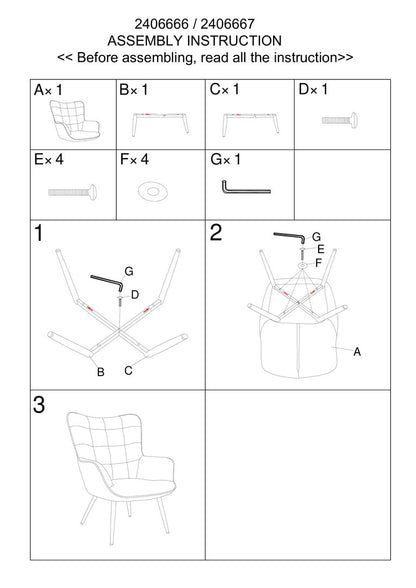 2406666 / 2406667
ASSEMBLY INSTRUCTION
<< Before assembling, read all the instruction>>

| A× 1 | B× 1 | C× 1 | D× 1 |
|---|---|---|---|
| E× 4 | F× 4 | G× 1 | |

1
G
D
B
C

2
G
E
F
A

3