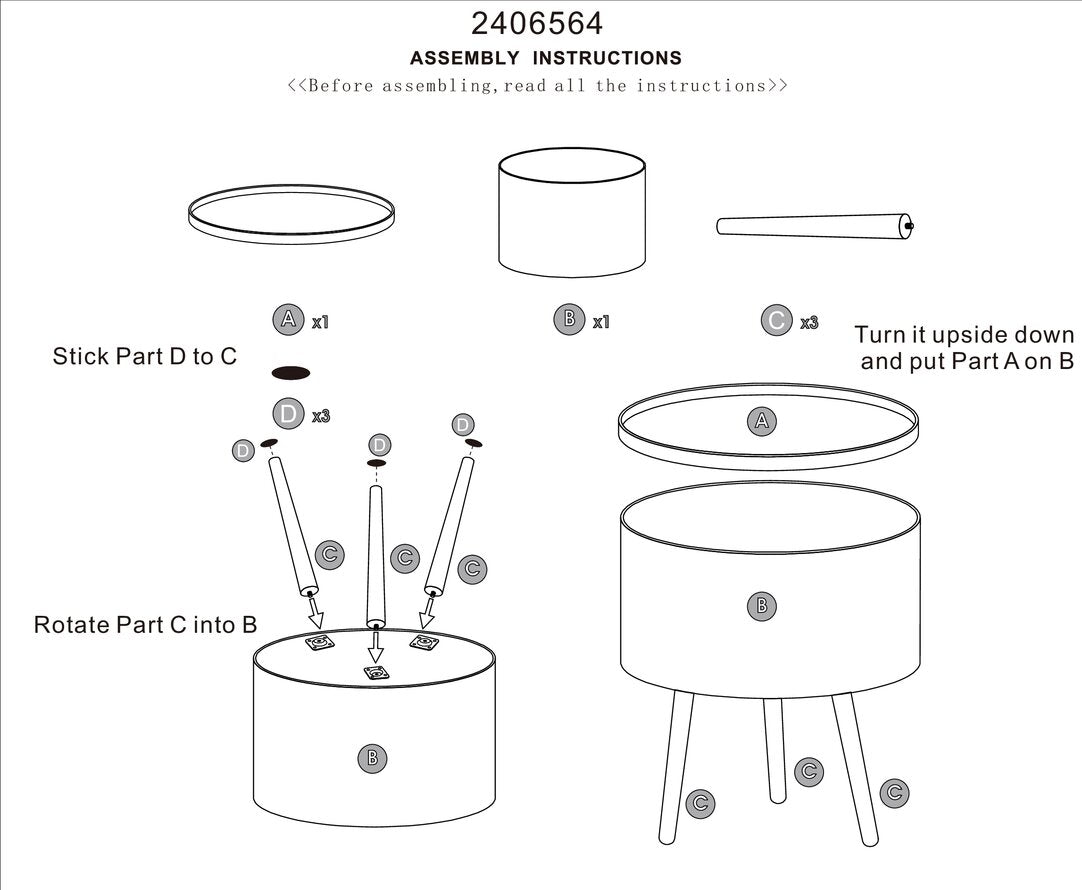 2406564

ASSEMBLY INSTRUCTIONS

<<Before assembling,read all the instructions>>

A x1

B x1

C x3

Stick Part D to C

D x3

D D D

C C C

Rotate Part C into B

B

Turn it upside down and put Part A on B

A

B

C C C