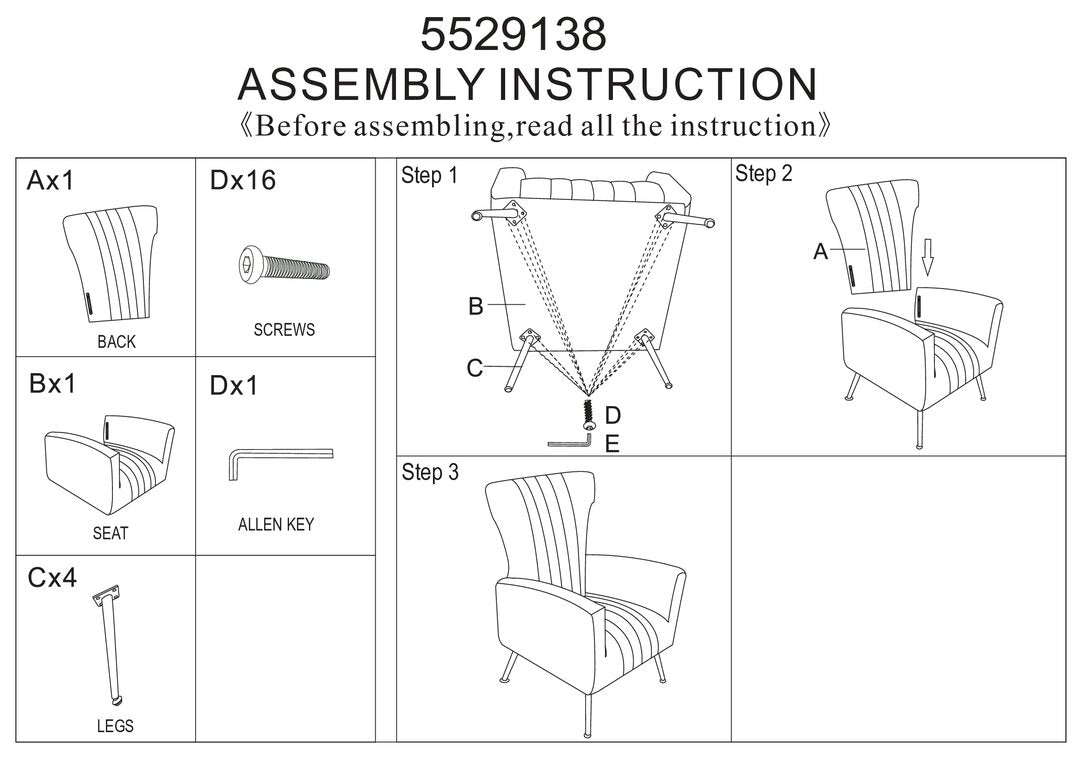 5529138
ASSEMBLY INSTRUCTION
《Before assembling,read all the instruction》

Ax1

BACK

Dx16

SCREWS

Bx1

SEAT

Dx1

ALLEN KEY

Cx4

LEGS

Step 1

B

C

D

E

Step 2

A

Step 3