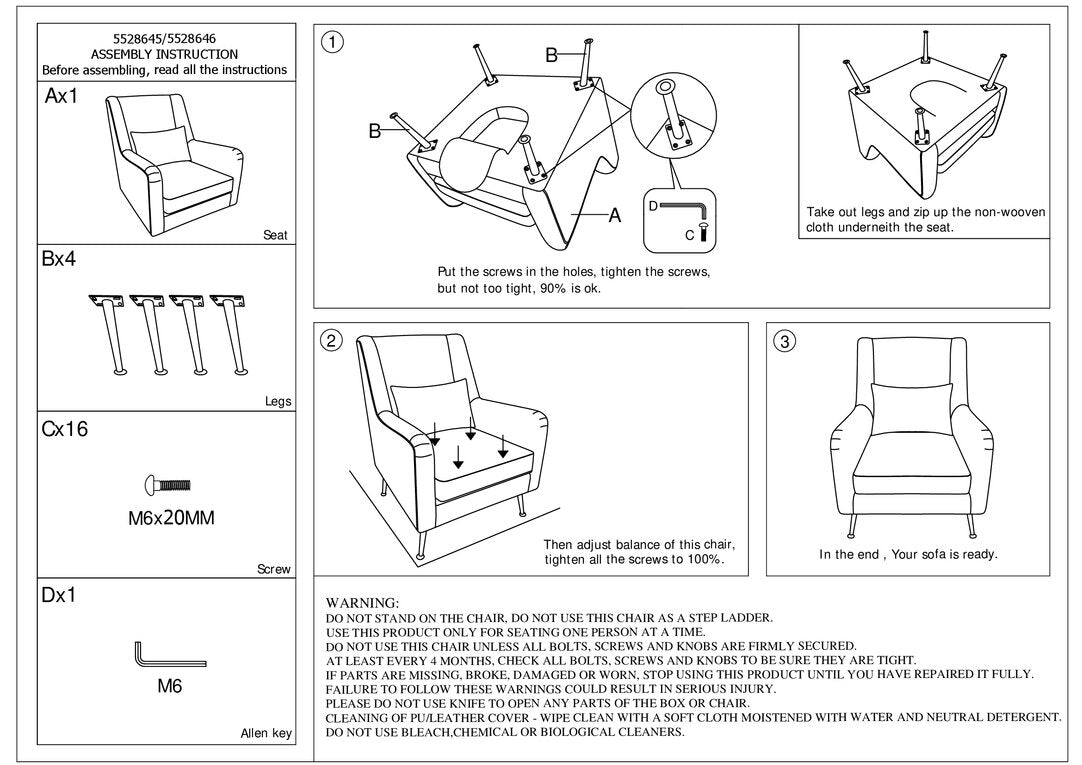 5528645/5528646
ASSEMBLY INSTRUCTION
Before assembling, read all the instructions

Ax1

Seat

Bx4

Legs

Cx16

M6x20MM

Screw

Dx1

M6

Allen key

1

B

B

A

D

C

Put the screws in the holes, tighten the screws, but not too tight, 90% is ok.

Take out legs and zip up the non-wooven cloth underneith the seat.

2

Then adjust balance of this chair, tighten all the screws to 100%.

3

In the end , Your sofa is ready.

WARNING:
DO NOT STAND ON THE CHAIR, DO NOT USE THIS CHAIR AS A STEP LADDER.
USE THIS PRODUCT ONLY FOR SEATING ONE PERSON AT A TIME.
DO NOT USE THIS CHAIR UNLESS ALL BOLTS, SCREWS AND KNOBS ARE FIRMLY SECURED.
AT LEAST EVERY 4 MONTHS, CHECK ALL BOLTS, SCREWS AND KNOBS TO BE SURE THEY ARE TIGHT.
IF PARTS ARE MISSING, BROKE, DAMAGED OR WORN, STOP USING THIS PRODUCT UNTIL YOU HAVE REPAIRED IT FULLY.
FAILURE TO FOLLOW THESE WARNINGS COULD RESULT IN SERIOUS INJURY.
PLEASE DO NOT USE KNIFE TO OPEN ANY PARTS OF THE BOX OR CHAIR.
CLEANING OF PU/LEATHER COVER - WIPE CLEAN WITH A SOFT CLOTH MOISTENED WITH WATER AND NEUTRAL DETERGENT.
DO NOT USE BLEACH,CHEMICAL OR BIOLOGICAL CLEANERS.