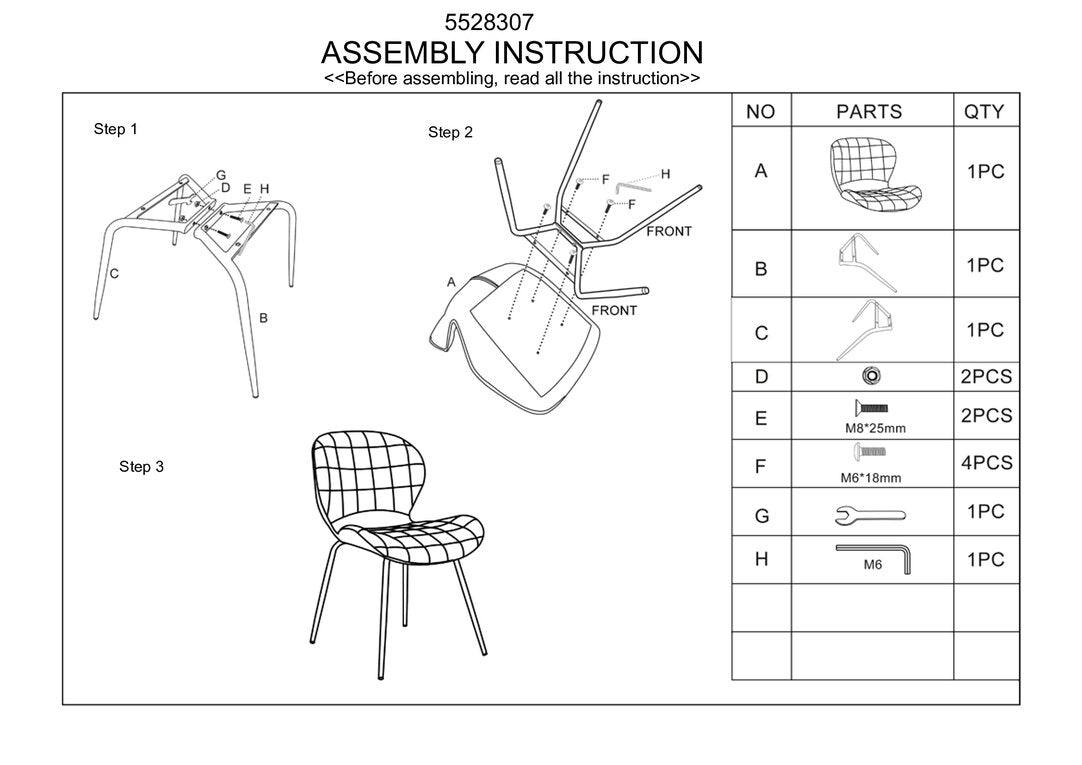 5528307
ASSEMBLY INSTRUCTION
<<Before assembling, read all the instruction>>

Step 1

G
D
E
H
C
B

Step 2

F
H
F
FRONT
A
FRONT

Step 3

| NO | PARTS | QTY |
|---|---|---|
| A | | 1PC |
| B | | 1PC |
| C | | 1PC |
| D | | 2PCS |
| E | M8*25mm | 2PCS |
| F | M6*18mm | 4PCS |
| G | | 1PC |
| H | M6 | 1PC |
| | | |
| | | |