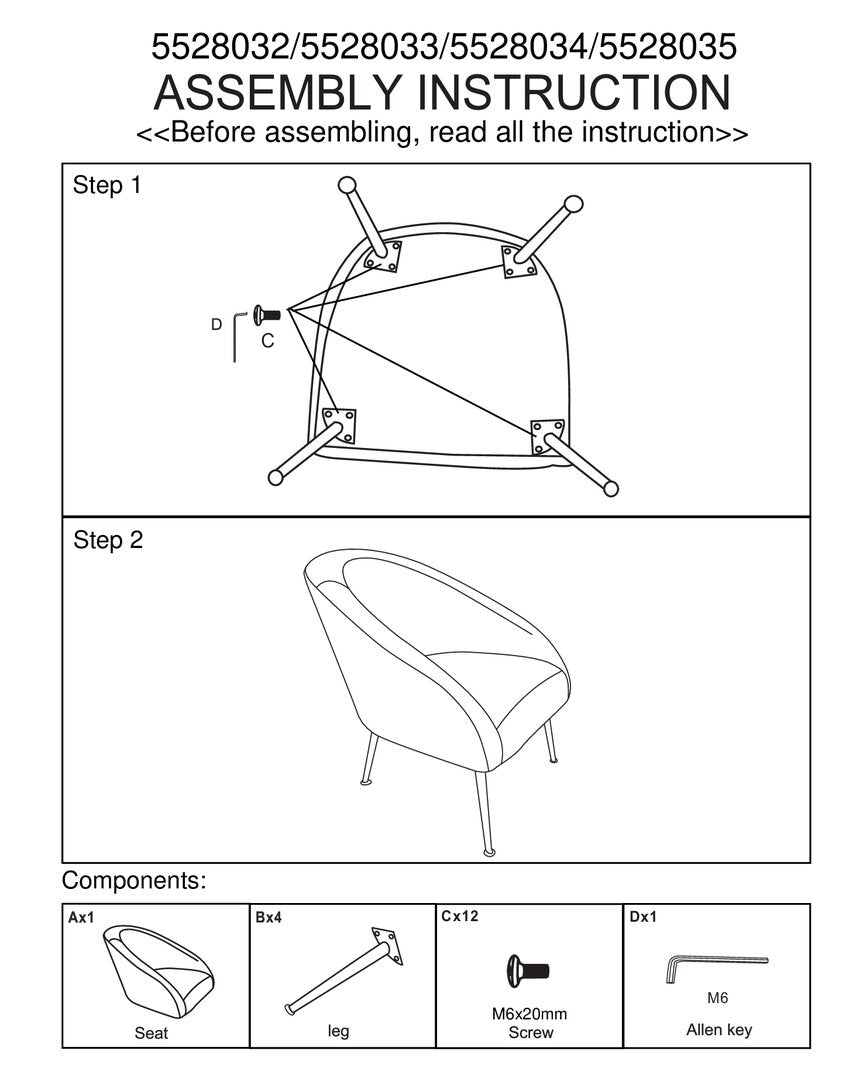 5528032/5528033/5528034/5528035
ASSEMBLY INSTRUCTION
<<Before assembling, read all the instruction>>

Step 1

D

C

Step 2

Components:

| Ax1 | Bx4 | Cx12 | Dx1 |
|---|---|---|---|
| Seat | leg | M6x20mm Screw | M6 Allen key |