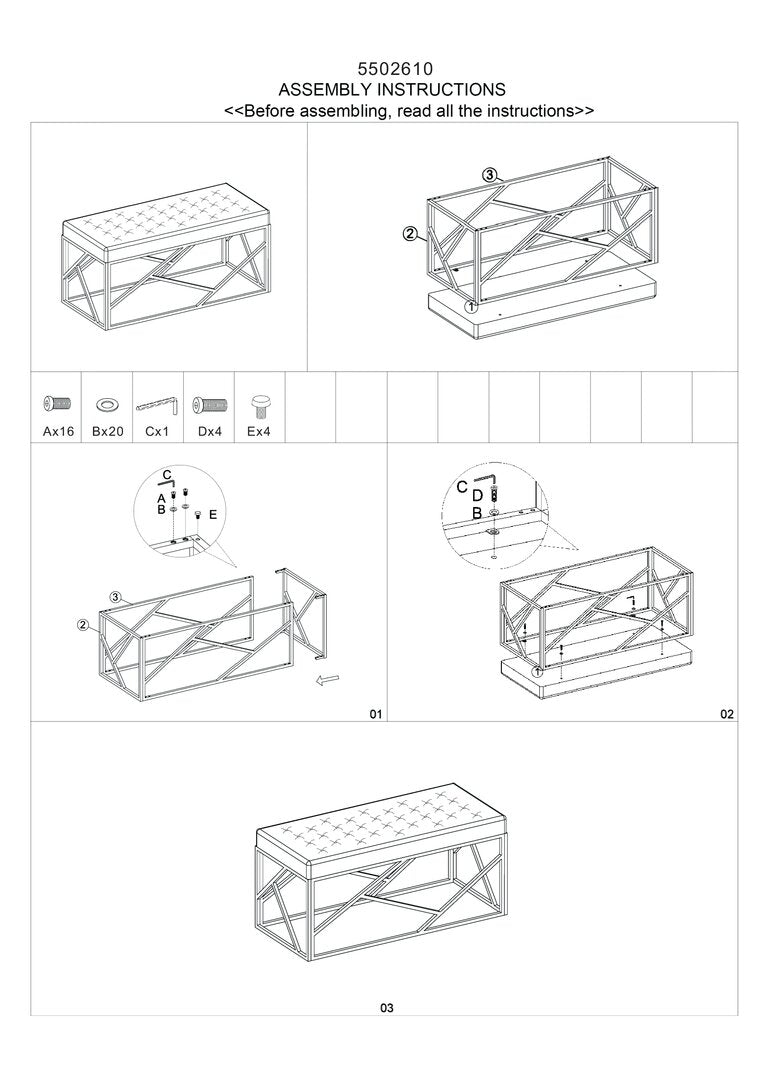 5502610
ASSEMBLY INSTRUCTIONS
<<Before assembling, read all the instructions>>

③
②
①

Ax16 Bx20 Cx1 Dx4 Ex4

C
A
B
E
③
②
01

C
D
B
①
02

03