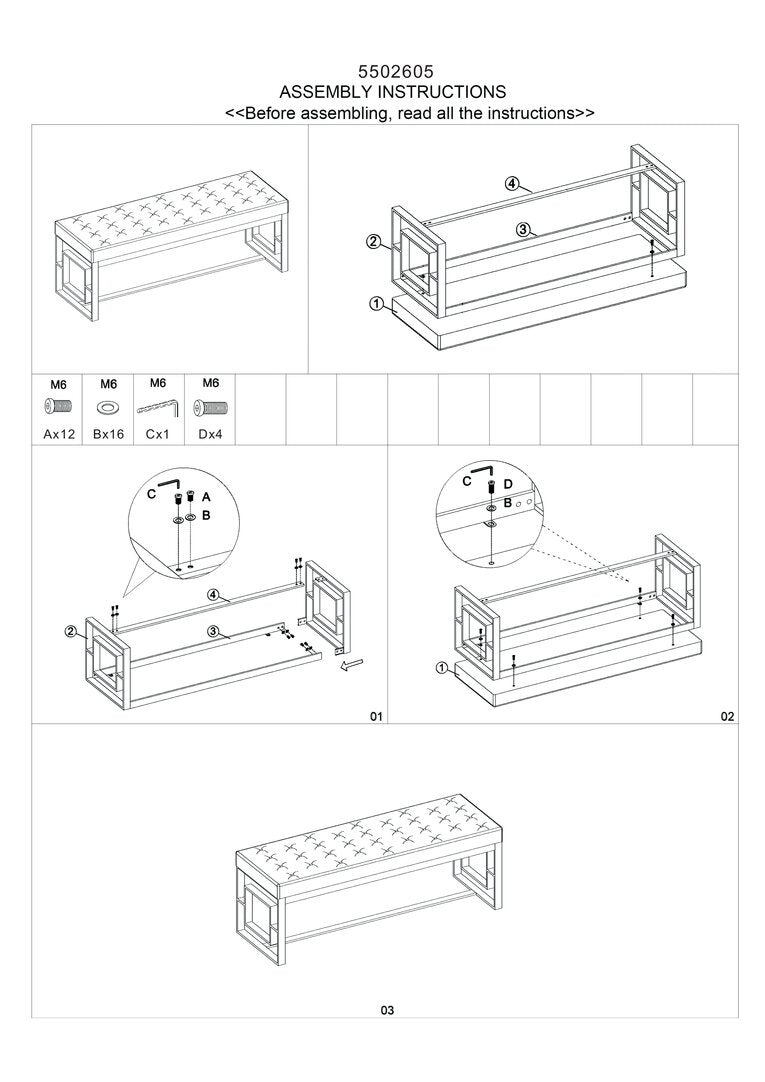 5502605
ASSEMBLY INSTRUCTIONS
<<Before assembling, read all the instructions>>

④
②
③
①

| M6 | M6 | M6 | M6 |
|---|---|---|---|
| Ax12 | Bx16 | Cx1 | Dx4 |

C
A
B
④
②
③
01

C
D
B
①
02

03