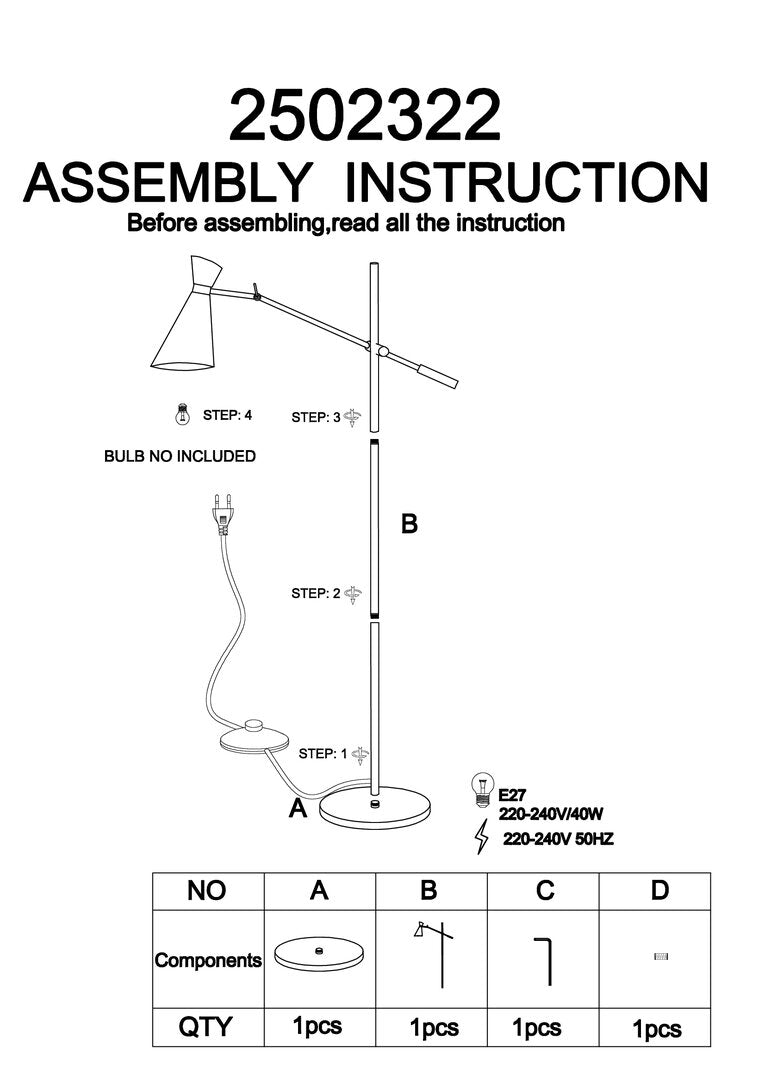 2502322
ASSEMBLY INSTRUCTION
Before assembling,read all the instruction

STEP: 4

STEP: 3

BULB NO INCLUDED

B

STEP: 2

STEP: 1

A

E27
220-240V/40W
220-240V 50HZ

| NO | A | B | C | D |
|---|---|---|---|---|
| Components | | | | |
| QTY | 1pcs | 1pcs | 1pcs | 1pcs |