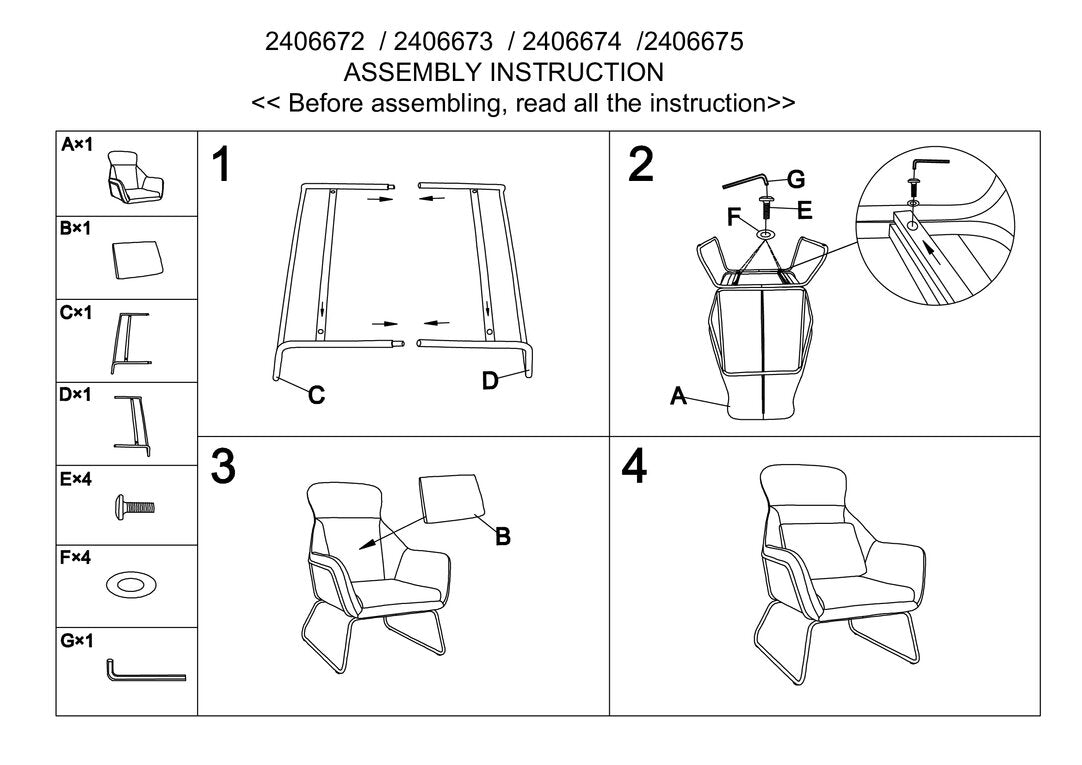 2406672 / 2406673 / 2406674 /2406675
ASSEMBLY INSTRUCTION
<< Before assembling, read all the instruction>>

A×1

B×1

C×1

D×1

E×4

F×4

G×1

1

C

D

2

G

E

F

A

3

B

4