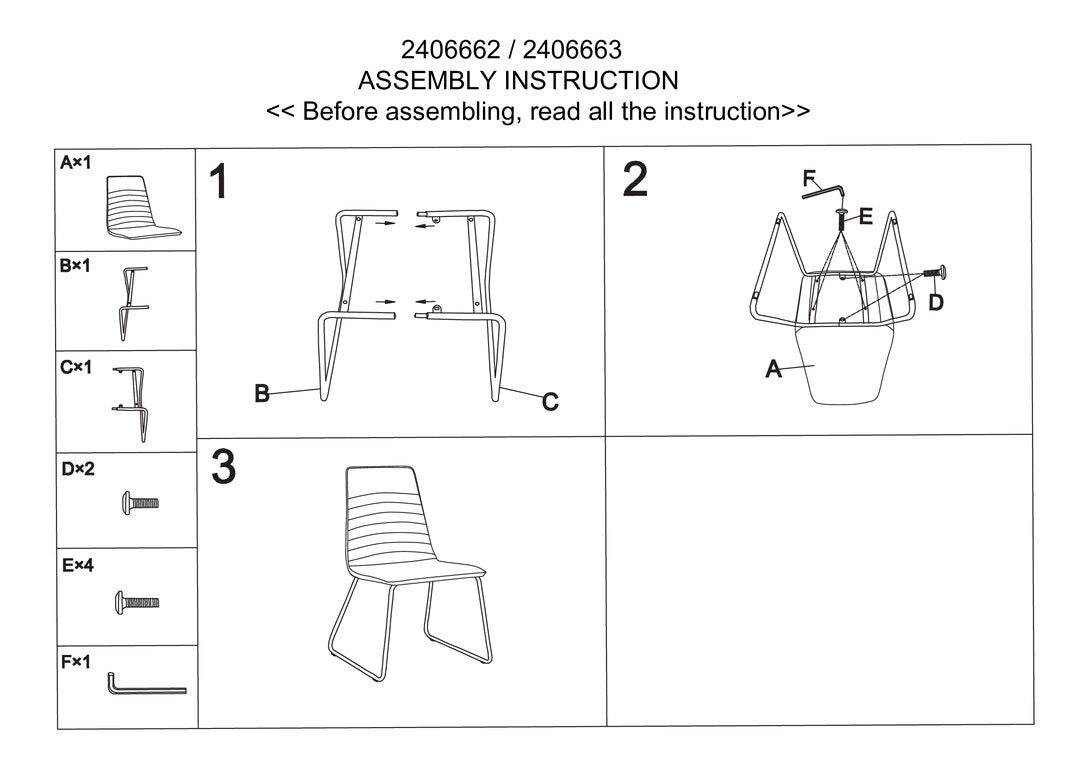 2406662 / 2406663
ASSEMBLY INSTRUCTION
<< Before assembling, read all the instruction>>

A×1

B×1

C×1

D×2

E×4

F×1

1

B

C

2

F

E

D

A

3