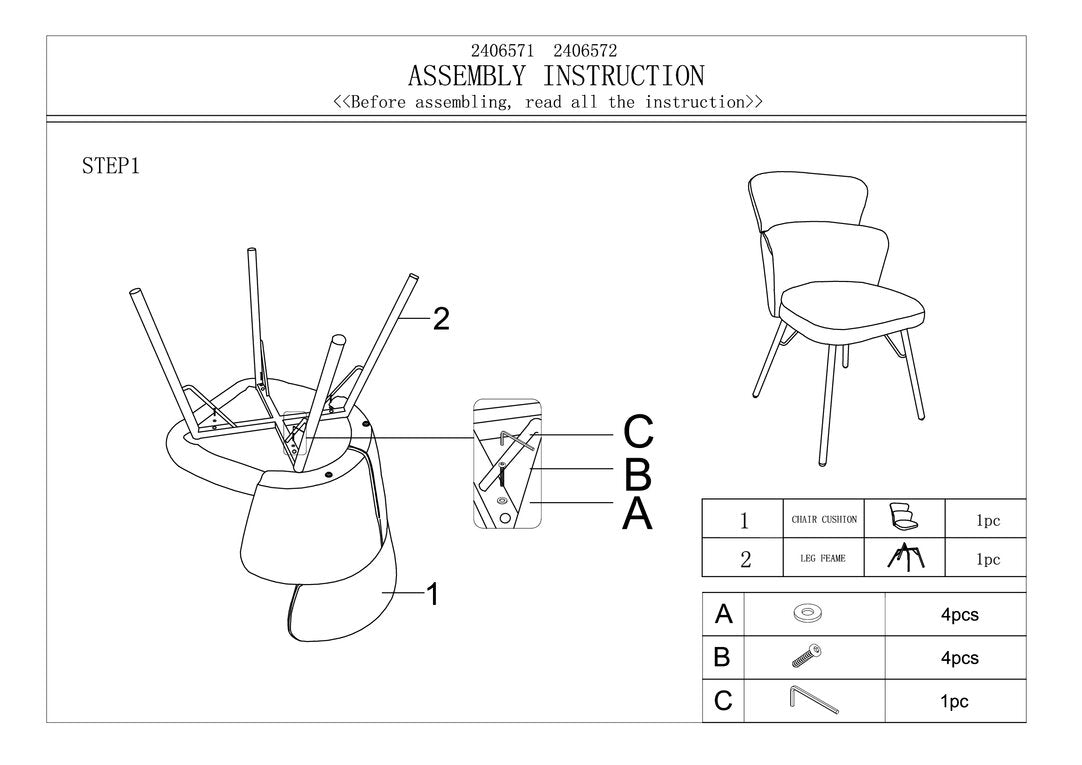 2406571 2406572
ASSEMBLY INSTRUCTION
<<Before assembling, read all the instruction>>

STEP1

2

C
B
A

1

| 1 | CHAIR CUSHION |  | 1pc |
|---|---|---|---|
| 2 | LEG FEAME |  | 1pc |

| A |  | 4pcs |
|---|---|---|
| B |  | 4pcs |
| C |  | 1pc |