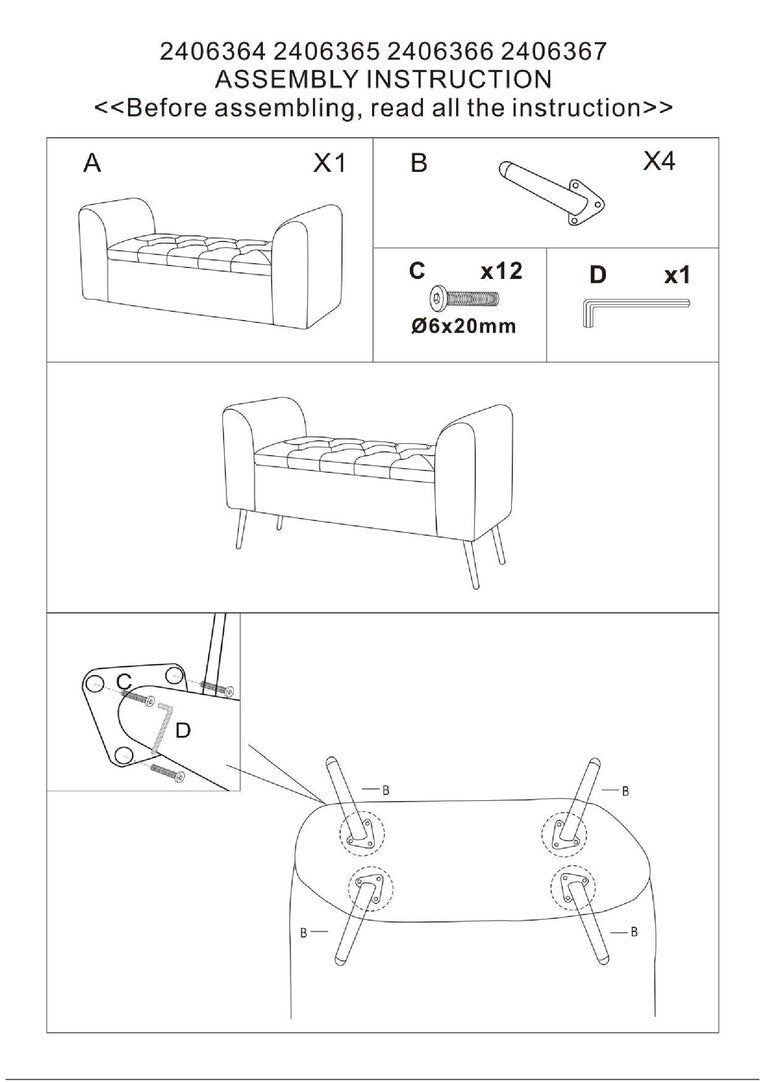 2406364 2406365 2406366 2406367
ASSEMBLY INSTRUCTION
<<Before assembling, read all the instruction>>

A X1

B X4

C x12
Ø6x20mm

D x1

C
D

B
B
B
B