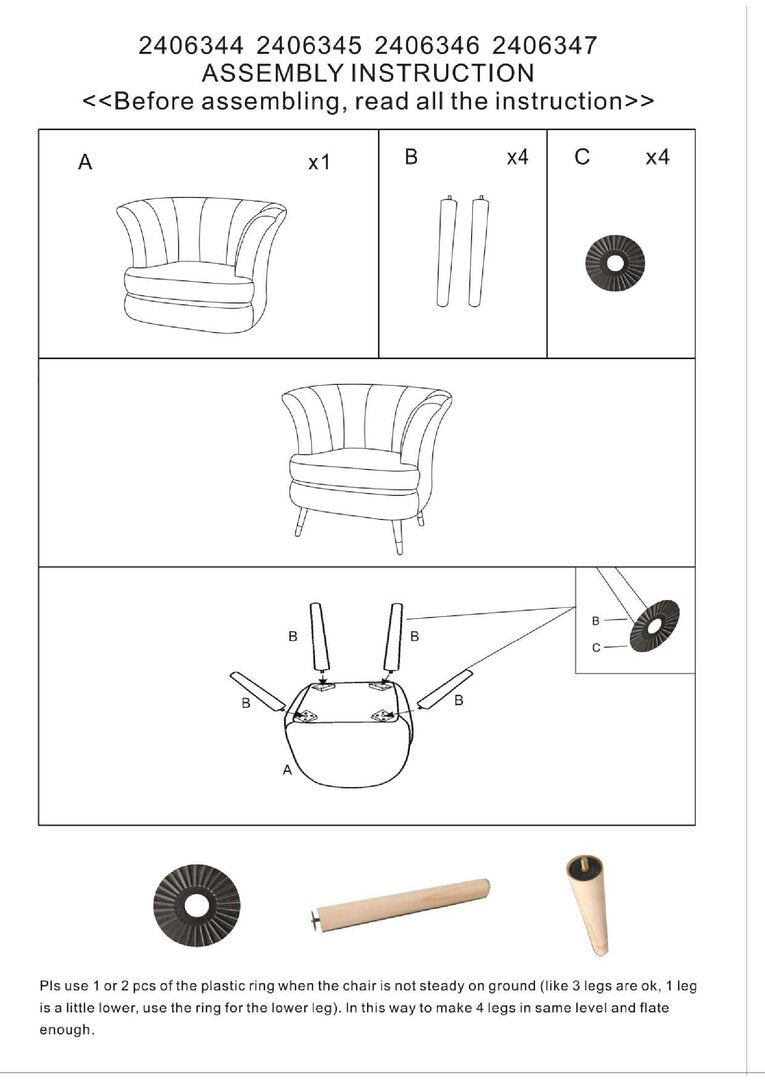 2406344 2406345 2406346 2406347
ASSEMBLY INSTRUCTION
<<Before assembling, read all the instruction>>

A x1

B x4

C x4

B

B

B

B

A

B

C

Pls use 1 or 2 pcs of the plastic ring when the chair is not steady on ground (like 3 legs are ok, 1 leg is a little lower, use the ring for the lower leg). In this way to make 4 legs in same level and flate enough.